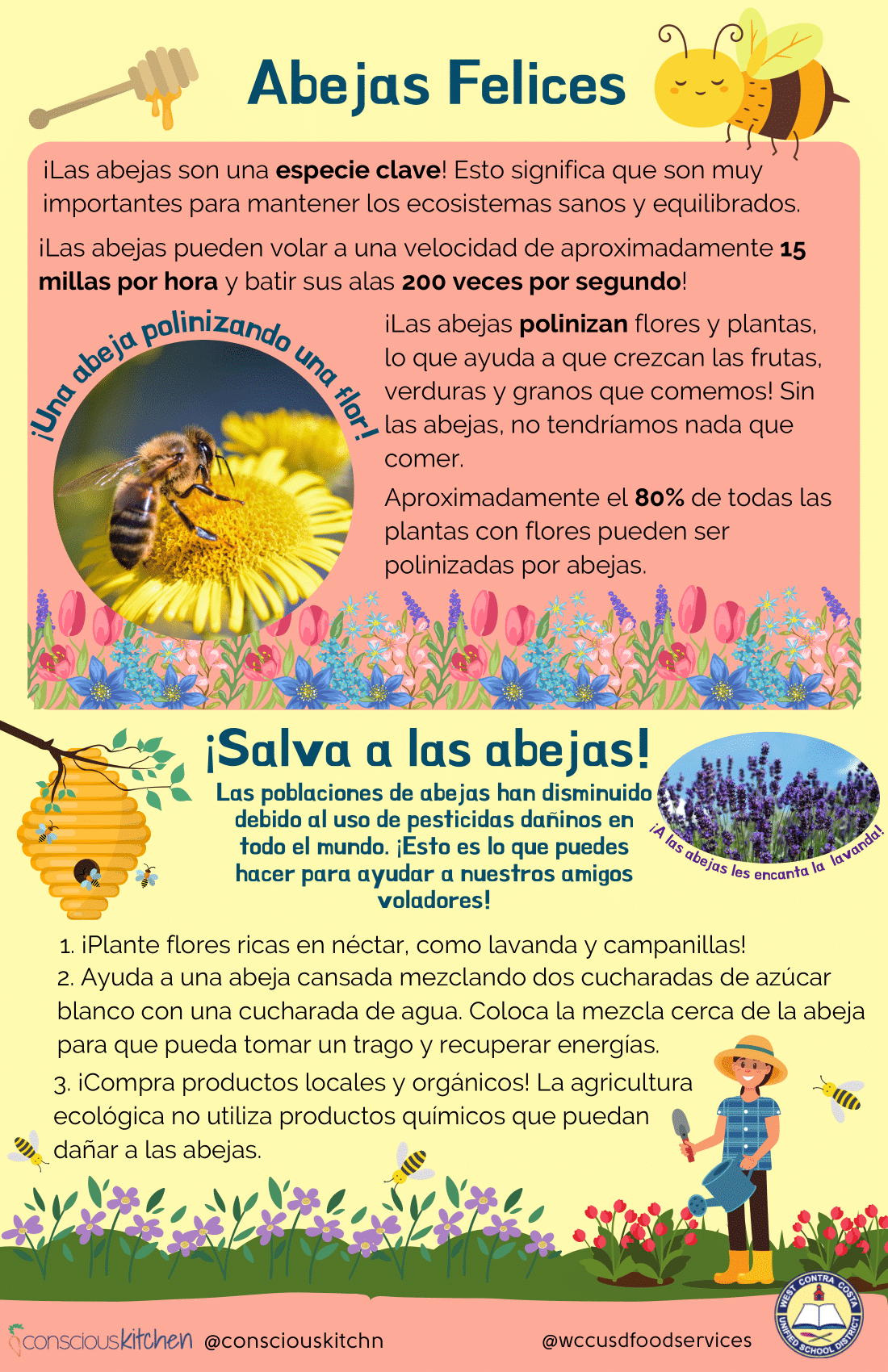 Abejas Felices

¡Las abejas son una **especie clave**! Esto significa que son muy importantes para mantener los ecosistemas sanos y equilibrados.

¡Las abejas pueden volar a una velocidad de aproximadamente **15 millas por hora** y batir sus alas **200 veces por segundo**!

¡Una abeja polinizando una flor!

¡Las abejas **polinizan** flores y plantas, lo que ayuda a que crezcan las frutas, verduras y granos que comemos! Sin las abejas, no tendríamos nada que comer.

Aproximadamente el **80%** de todas las plantas con flores pueden ser polinizadas por abejas.

¡Salva a las abejas!

Las poblaciones de abejas han disminuido debido al uso de pesticidas dañinos en todo el mundo. ¡Esto es lo que puedes hacer para ayudar a nuestros amigos voladores!

¡A las abejas les encanta la lavanda!

1. ¡Plante flores ricas en néctar, como lavanda y campanillas!
2. Ayuda a una abeja cansada mezclando dos cucharadas de azúcar blanco con una cucharada de agua. Coloca la mezcla cerca de la abeja para que pueda tomar un trago y recuperar energías.
3. ¡Compra productos locales y orgánicos! La agricultura ecológica no utiliza productos químicos que puedan dañar a las abejas.

consciouskitchen @consciouskitchn

@wccusdfoodservices

WEST CONTRA COSTA UNIFIED SCHOOL DISTRICT