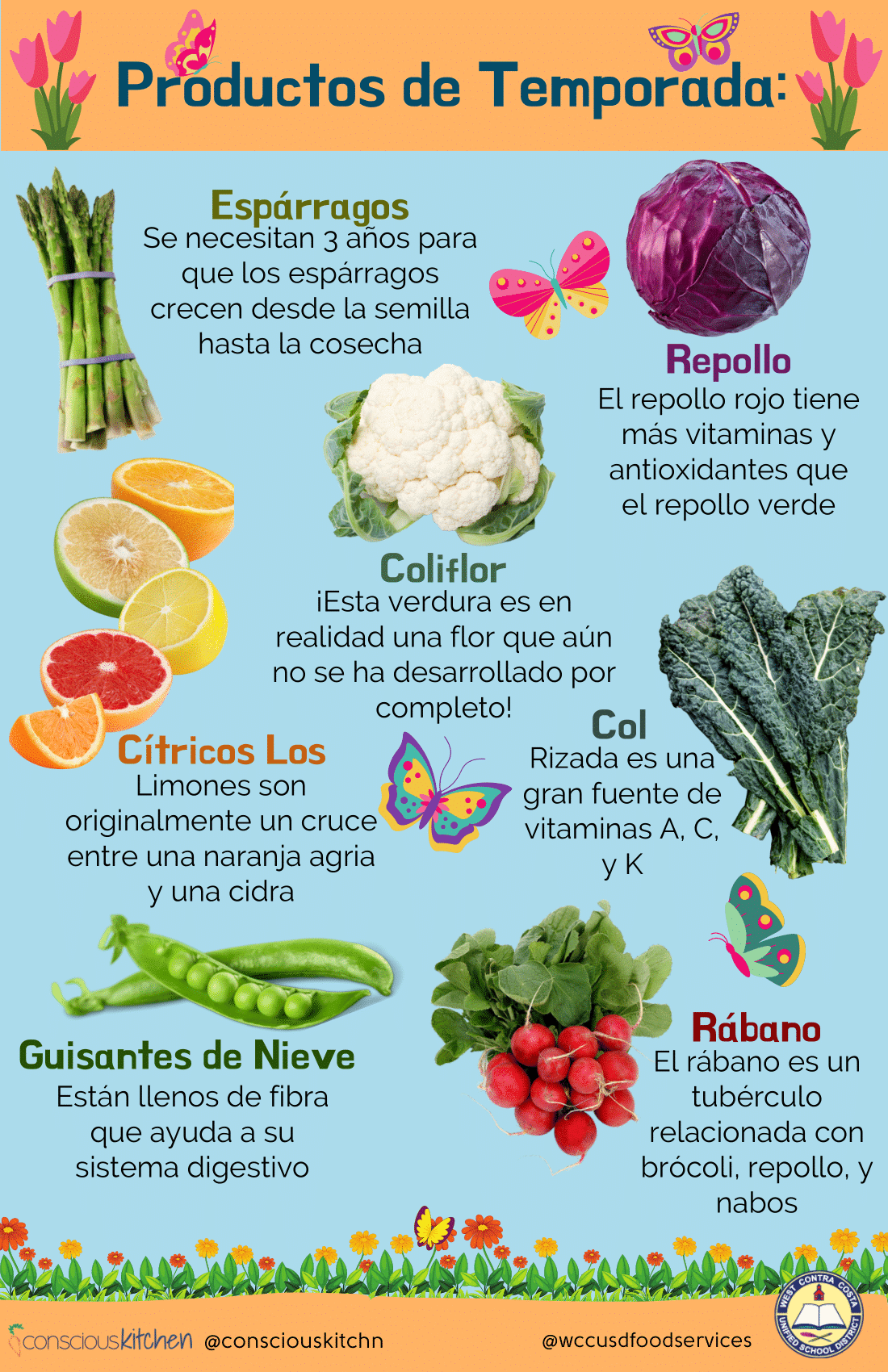 Productos de Temporada:

Espárragos
Se necesitan 3 años para que los espárragos crecen desde la semilla hasta la cosecha

Repollo
El repollo rojo tiene más vitaminas y antioxidantes que el repollo verde

Coliflor
¡Esta verdura es en realidad una flor que aún no se ha desarrollado por completo!

Cítricos Los
Limones son originalmente un cruce entre una naranja agria y una cidra

Col
Rizada es una gran fuente de vitaminas A, C, y K

Guisantes de Nieve
Están llenos de fibra que ayuda a su sistema digestivo

Rábano
El rábano es un tubérculo relacionada con brócoli, repollo, y nabos

consciouskitchen @consciouskitchn

@wccusdfoodservices

WEST CONTRA COSTA UNIFIED SCHOOL DISTRICT