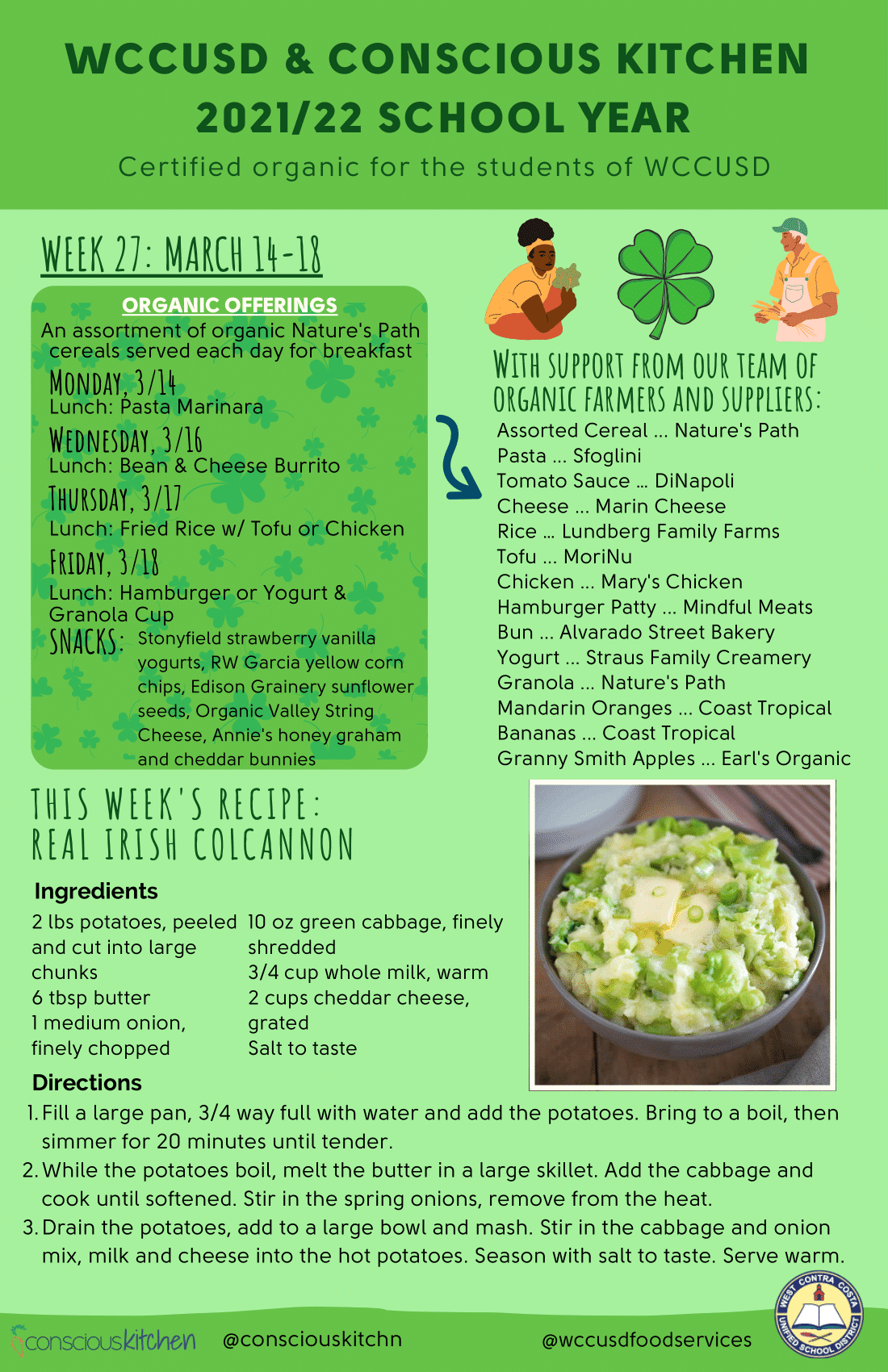 WCCUSD & CONSCIOUS KITCHEN
2021/22 SCHOOL YEAR

Certified organic for the students of WCCUSD

WEEK 27: MARCH 14-18

ORGANIC OFFERINGS

An assortment of organic Nature's Path cereals served each day for breakfast

MONDAY, 3/14
Lunch: Pasta Marinara

WEDNESDAY, 3/16
Lunch: Bean & Cheese Burrito

THURSDAY, 3/17
Lunch: Fried Rice w/ Tofu or Chicken

FRIDAY, 3/18
Lunch: Hamburger or Yogurt & Granola Cup

SNACKS: Stonyfield strawberry vanilla yogurts, RW Garcia yellow corn chips, Edison Grainery sunflower seeds, Organic Valley String Cheese, Annie's honey graham and cheddar bunnies

WITH SUPPORT FROM OUR TEAM OF ORGANIC FARMERS AND SUPPLIERS:

Assorted Cereal ... Nature's Path
Pasta ... Sfoglini
Tomato Sauce ... DiNapoli
Cheese ... Marin Cheese
Rice ... Lundberg Family Farms
Tofu ... MoriNu
Chicken ... Mary's Chicken
Hamburger Patty ... Mindful Meats
Bun ... Alvarado Street Bakery
Yogurt ... Straus Family Creamery
Granola ... Nature's Path
Mandarin Oranges ... Coast Tropical
Bananas ... Coast Tropical
Granny Smith Apples ... Earl's Organic

THIS WEEK'S RECIPE:
REAL IRISH COLCANNON

Ingredients

2 lbs potatoes, peeled and cut into large chunks
6 tbsp butter
1 medium onion, finely chopped

10 oz green cabbage, finely shredded
3/4 cup whole milk, warm
2 cups cheddar cheese, grated
Salt to taste

Directions

1. Fill a large pan, 3/4 way full with water and add the potatoes. Bring to a boil, then simmer for 20 minutes until tender.
2. While the potatoes boil, melt the butter in a large skillet. Add the cabbage and cook until softened. Stir in the spring onions, remove from the heat.
3. Drain the potatoes, add to a large bowl and mash. Stir in the cabbage and onion mix, milk and cheese into the hot potatoes. Season with salt to taste. Serve warm.

consciouskitchen @consciouskitchn @wccusdfoodservices

WEST CONTRA COSTA UNIFIED SCHOOL DISTRICT