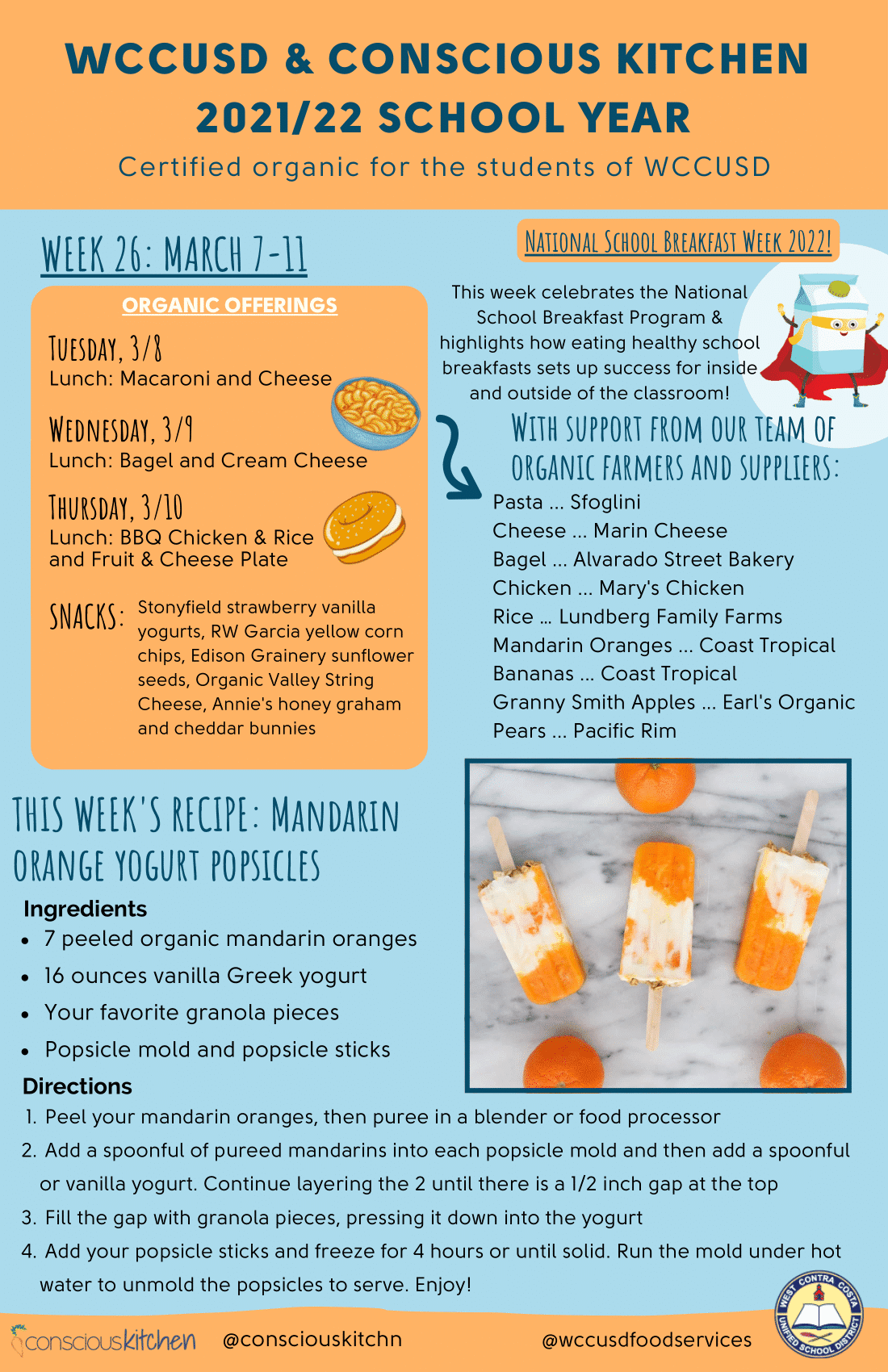 WCCUSD & CONSCIOUS KITCHEN 2021/22 SCHOOL YEAR

Certified organic for the students of WCCUSD

WEEK 26: MARCH 7-11

ORGANIC OFFERINGS

TUESDAY, 3/8
Lunch: Macaroni and Cheese

WEDNESDAY, 3/9
Lunch: Bagel and Cream Cheese

THURSDAY, 3/10
Lunch: BBQ Chicken & Rice and Fruit & Cheese Plate

SNACKS: Stonyfield strawberry vanilla yogurts, RW Garcia yellow corn chips, Edison Grainery sunflower seeds, Organic Valley String Cheese, Annie's honey graham and cheddar bunnies

NATIONAL SCHOOL BREAKFAST WEEK 2022!

This week celebrates the National School Breakfast Program & highlights how eating healthy school breakfasts sets up success for inside and outside of the classroom!

WITH SUPPORT FROM OUR TEAM OF ORGANIC FARMERS AND SUPPLIERS:
Pasta ... Sfoglini
Cheese ... Marin Cheese
Bagel ... Alvarado Street Bakery
Chicken ... Mary's Chicken
Rice ... Lundberg Family Farms
Mandarin Oranges ... Coast Tropical
Bananas ... Coast Tropical
Granny Smith Apples ... Earl's Organic
Pears ... Pacific Rim

THIS WEEK'S RECIPE: MANDARIN ORANGE YOGURT POPSICLES

Ingredients
• 7 peeled organic mandarin oranges
• 16 ounces vanilla Greek yogurt
• Your favorite granola pieces
• Popsicle mold and popsicle sticks

Directions
1. Peel your mandarin oranges, then puree in a blender or food processor
2. Add a spoonful of pureed mandarins into each popsicle mold and then add a spoonful or vanilla yogurt. Continue layering the 2 until there is a 1/2 inch gap at the top
3. Fill the gap with granola pieces, pressing it down into the yogurt
4. Add your popsicle sticks and freeze for 4 hours or until solid. Run the mold under hot water to unmold the popsicles to serve. Enjoy!

consciouskitchen @consciouskitchn @wccusdfoodservices

WEST CONTRA COSTA UNIFIED SCHOOL DISTRICT