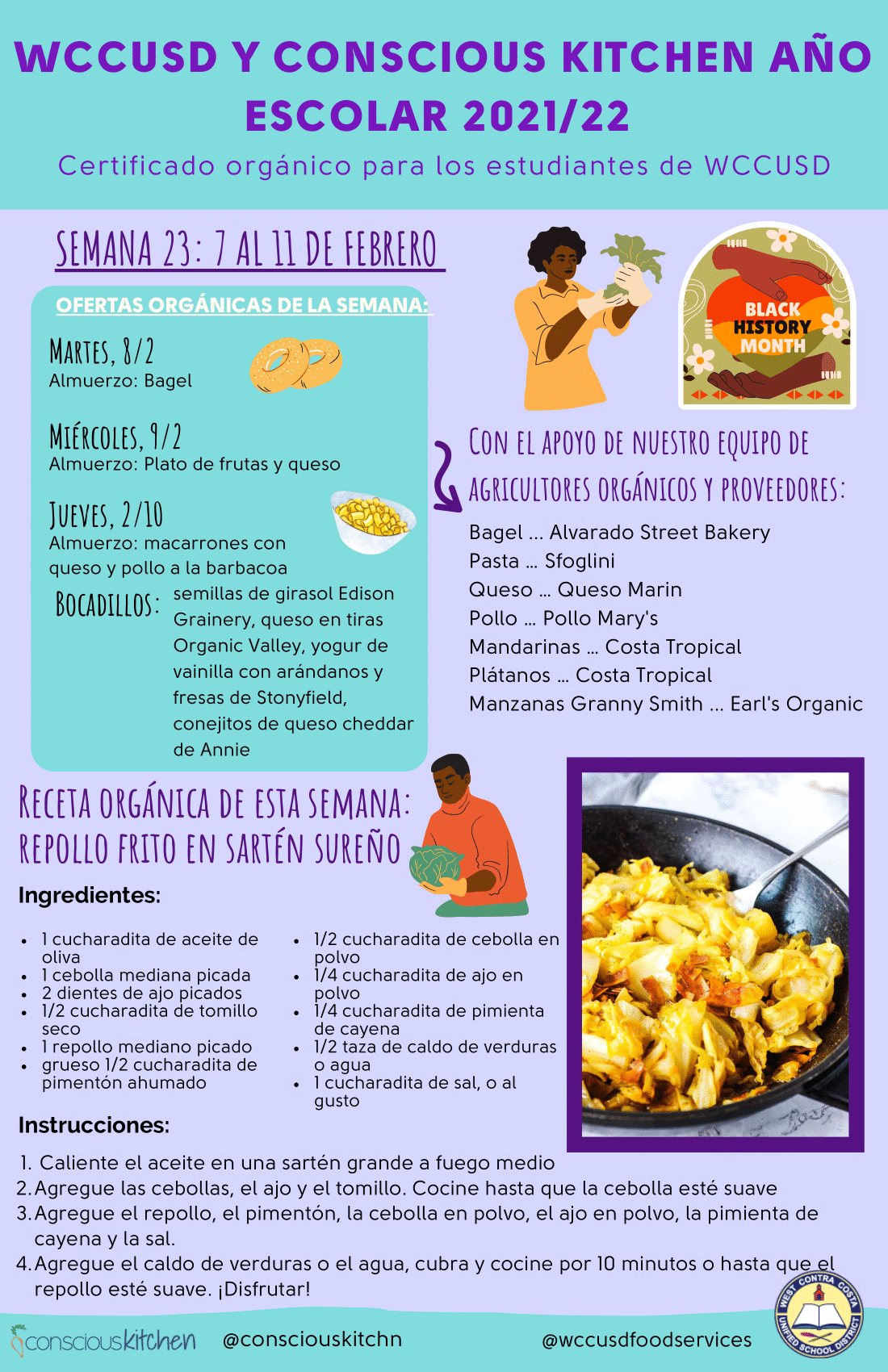 WCCUSD Y CONSCIOUS KITCHEN AÑO ESCOLAR 2021/22

Certificado orgánico para los estudiantes de WCCUSD

SEMANA 23: 7 AL 11 DE FEBRERO

OFERTAS ORGÁNICAS DE LA SEMANA:

MARTES, 8/2
Almuerzo: Bagel

MIÉRCOLES, 9/2
Almuerzo: Plato de frutas y queso

JUEVES, 2/10
Almuerzo: macarrones con queso y pollo a la barbacoa

BOCADILLOS: semillas de girasol Edison Grainery, queso en tiras Organic Valley, yogur de vainilla con arándanos y fresas de Stonyfield, conejitos de queso cheddar de Annie

BLACK HISTORY MONTH

CON EL APOYO DE NUESTRO EQUIPO DE AGRICULTORES ORGÁNICOS Y PROVEEDORES:

Bagel ... Alvarado Street Bakery
Pasta ... Sfoglini
Queso ... Queso Marin
Pollo ... Pollo Mary's
Mandarinas ... Costa Tropical
Plátanos ... Costa Tropical
Manzanas Granny Smith ... Earl's Organic

RECETA ORGÁNICA DE ESTA SEMANA: REPOLLO FRITO EN SARTÉN SUREÑO

Ingredientes:

- 1 cucharadita de aceite de oliva
- 1 cebolla mediana picada
- 2 dientes de ajo picados
- 1/2 cucharadita de tomillo seco
- 1 repollo mediano picado
- grueso 1/2 cucharadita de pimentón ahumado
- 1/2 cucharadita de cebolla en polvo
- 1/4 cucharadita de ajo en polvo
- 1/4 cucharadita de pimienta de cayena
- 1/2 taza de caldo de verduras o agua
- 1 cucharadita de sal, o al gusto

Instrucciones:

1. Caliente el aceite en una sartén grande a fuego medio
2. Agregue las cebollas, el ajo y el tomillo. Cocine hasta que la cebolla esté suave
3. Agregue el repollo, el pimentón, la cebolla en polvo, el ajo en polvo, la pimienta de cayena y la sal.
4. Agregue el caldo de verduras o el agua, cubra y cocine por 10 minutos o hasta que el repollo esté suave. ¡Disfrutar!

consciouskitchen @consciouskitchn @wccusdfoodservices

WEST CONTRA COSTA UNIFIED SCHOOL DISTRICT