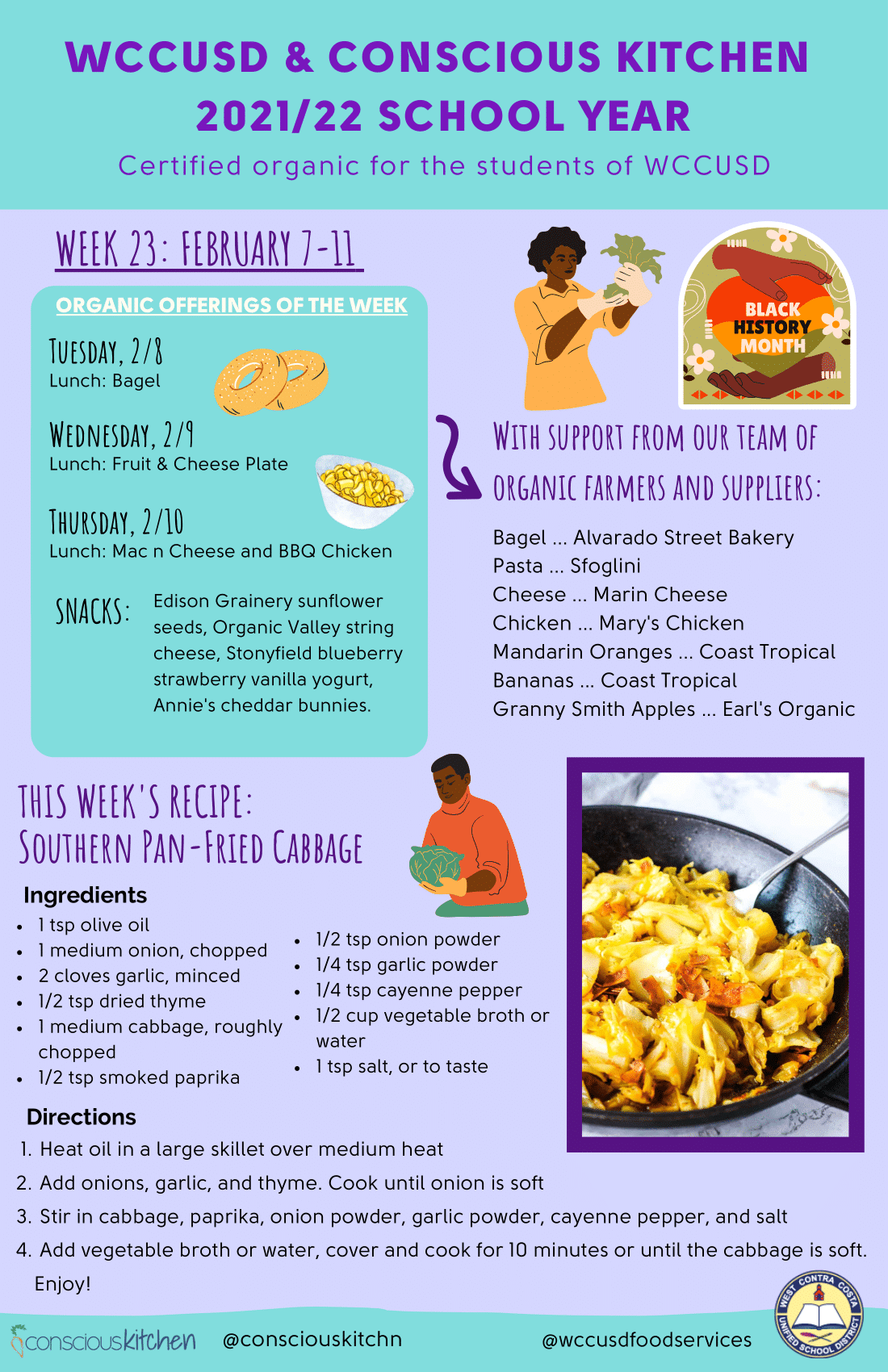 WCCUSD & CONSCIOUS KITCHEN
2021/22 SCHOOL YEAR

Certified organic for the students of WCCUSD

WEEK 23: FEBRUARY 7-11

ORGANIC OFFERINGS OF THE WEEK

TUESDAY, 2/8
Lunch: Bagel

WEDNESDAY, 2/9
Lunch: Fruit & Cheese Plate

THURSDAY, 2/10
Lunch: Mac n Cheese and BBQ Chicken

SNACKS: Edison Grainery sunflower seeds, Organic Valley string cheese, Stonyfield blueberry strawberry vanilla yogurt, Annie's cheddar bunnies.

BLACK HISTORY MONTH

WITH SUPPORT FROM OUR TEAM OF ORGANIC FARMERS AND SUPPLIERS:

Bagel ... Alvarado Street Bakery
Pasta ... Sfoglini
Cheese ... Marin Cheese
Chicken ... Mary's Chicken
Mandarin Oranges ... Coast Tropical
Bananas ... Coast Tropical
Granny Smith Apples ... Earl's Organic

THIS WEEK'S RECIPE:
SOUTHERN PAN-FRIED CABBAGE

Ingredients
- 1 tsp olive oil
- 1 medium onion, chopped
- 2 cloves garlic, minced
- 1/2 tsp dried thyme
- 1 medium cabbage, roughly chopped
- 1/2 tsp smoked paprika
- 1/2 tsp onion powder
- 1/4 tsp garlic powder
- 1/4 tsp cayenne pepper
- 1/2 cup vegetable broth or water
- 1 tsp salt, or to taste

Directions
1. Heat oil in a large skillet over medium heat
2. Add onions, garlic, and thyme. Cook until onion is soft
3. Stir in cabbage, paprika, onion powder, garlic powder, cayenne pepper, and salt
4. Add vegetable broth or water, cover and cook for 10 minutes or until the cabbage is soft. Enjoy!

consciouskitchen @consciouskitchn @wccusdfoodservices

WEST CONTRA COSTA UNIFIED SCHOOL DISTRICT