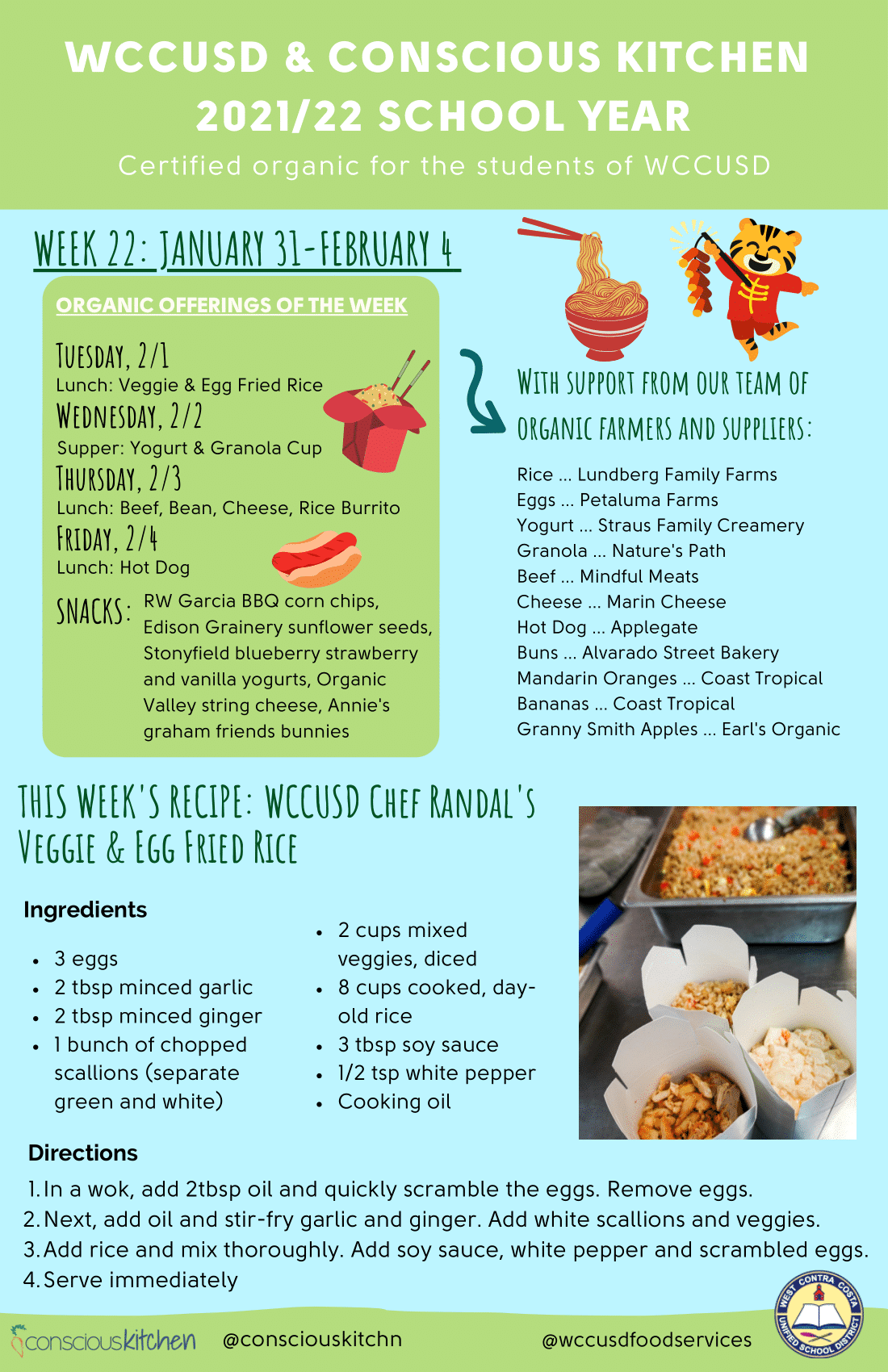 WCCUSD & CONSCIOUS KITCHEN
2021/22 SCHOOL YEAR
Certified organic for the students of WCCUSD

WEEK 22: JANUARY 31-FEBRUARY 4

ORGANIC OFFERINGS OF THE WEEK

TUESDAY, 2/1
Lunch: Veggie & Egg Fried Rice
WEDNESDAY, 2/2
Supper: Yogurt & Granola Cup
THURSDAY, 2/3
Lunch: Beef, Bean, Cheese, Rice Burrito
FRIDAY, 2/4
Lunch: Hot Dog
SNACKS: RW Garcia BBQ corn chips, Edison Grainery sunflower seeds, Stonyfield blueberry strawberry and vanilla yogurts, Organic Valley string cheese, Annie's graham friends bunnies

WITH SUPPORT FROM OUR TEAM OF ORGANIC FARMERS AND SUPPLIERS:

Rice ... Lundberg Family Farms
Eggs ... Petaluma Farms
Yogurt ... Straus Family Creamery
Granola ... Nature's Path
Beef ... Mindful Meats
Cheese ... Marin Cheese
Hot Dog ... Applegate
Buns ... Alvarado Street Bakery
Mandarin Oranges ... Coast Tropical
Bananas ... Coast Tropical
Granny Smith Apples ... Earl's Organic

THIS WEEK'S RECIPE: WCCUSD CHEF RANDAL'S VEGGIE & EGG FRIED RICE

Ingredients

- 3 eggs
- 2 tbsp minced garlic
- 2 tbsp minced ginger
- 1 bunch of chopped scallions (separate green and white)
- 2 cups mixed veggies, diced
- 8 cups cooked, day-old rice
- 3 tbsp soy sauce
- 1/2 tsp white pepper
- Cooking oil

Directions
1. In a wok, add 2tbsp oil and quickly scramble the eggs. Remove eggs.
2. Next, add oil and stir-fry garlic and ginger. Add white scallions and veggies.
3. Add rice and mix thoroughly. Add soy sauce, white pepper and scrambled eggs.
4. Serve immediately

consciouskitchen @consciouskitchn @wccusdfoodservices
WEST CONTRA COSTA UNIFIED SCHOOL DISTRICT