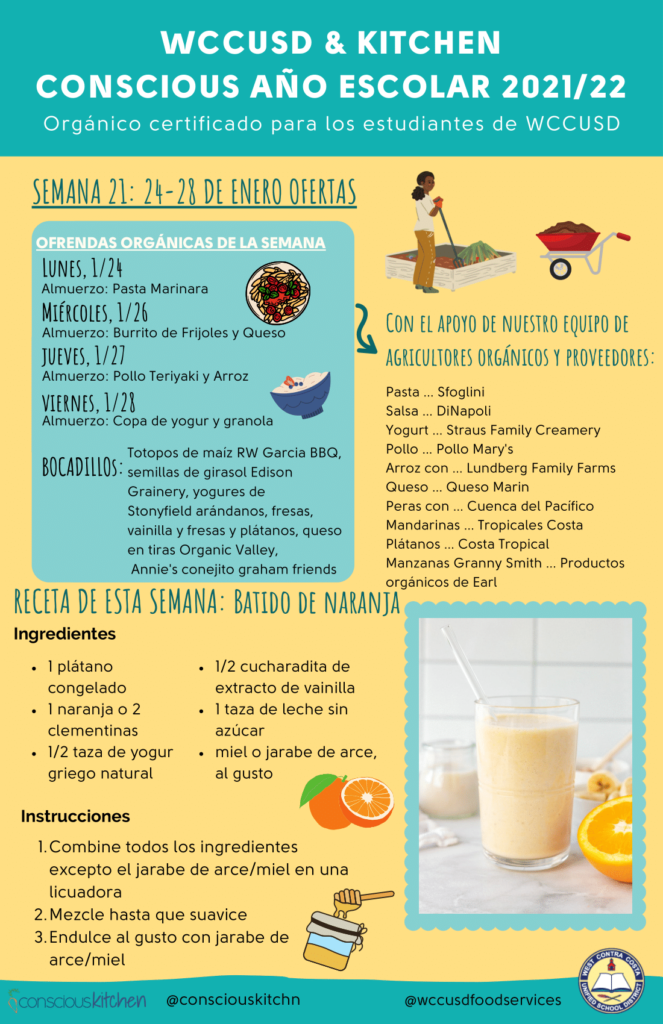 WCCUSD & KITCHEN CONSCIOUS AÑO ESCOLAR 2021/22

Orgánico certificado para los estudiantes de WCCUSD

SEMANA 21: 24-28 DE ENERO OFERTAS

OFRENDAS ORGÁNICAS DE LA SEMANA

LUNES, 1/24
Almuerzo: Pasta Marinara

MIÉRCOLES, 1/26
Almuerzo: Burrito de Frijoles y Queso

JUEVES, 1/27
Almuerzo: Pollo Teriyaki y Arroz

VIERNES, 1/28
Almuerzo: Copa de yogur y granola

BOCADILLOS: Totopos de maíz RW Garcia BBQ, semillas de girasol Edison Grainery, yogures de Stonyfield arándanos, fresas, vainilla y fresas y plátanos, queso en tiras Organic Valley, Annie's conejito graham friends

CON EL APOYO DE NUESTRO EQUIPO DE AGRICULTORES ORGÁNICOS Y PROVEEDORES:

Pasta ... Sfoglini
Salsa ... DiNapoli
Yogurt ... Straus Family Creamery
Pollo ... Pollo Mary's
Arroz con ... Lundberg Family Farms
Queso ... Queso Marin
Peras con ... Cuenca del Pacífico
Mandarinas ... Tropicales Costa
Plátanos ... Costa Tropical
Manzanas Granny Smith ... Productos orgánicos de Earl

RECETA DE ESTA SEMANA: BATIDO DE NARANJA

Ingredientes

- 1 plátano congelado
- 1 naranja o 2 clementinas
- 1/2 taza de yogur griego natural
- 1/2 cucharadita de extracto de vainilla
- 1 taza de leche sin azúcar
- miel o jarabe de arce, al gusto

Instrucciones

1. Combine todos los ingredientes excepto el jarabe de arce/miel en una licuadora
2. Mezcle hasta que suavice
3. Endulce al gusto con jarabe de arce/miel

consciouskitchen @consciouskitchn @wccusdfoodservices

WEST CONTRA COSTA UNIFIED SCHOOL DISTRICT