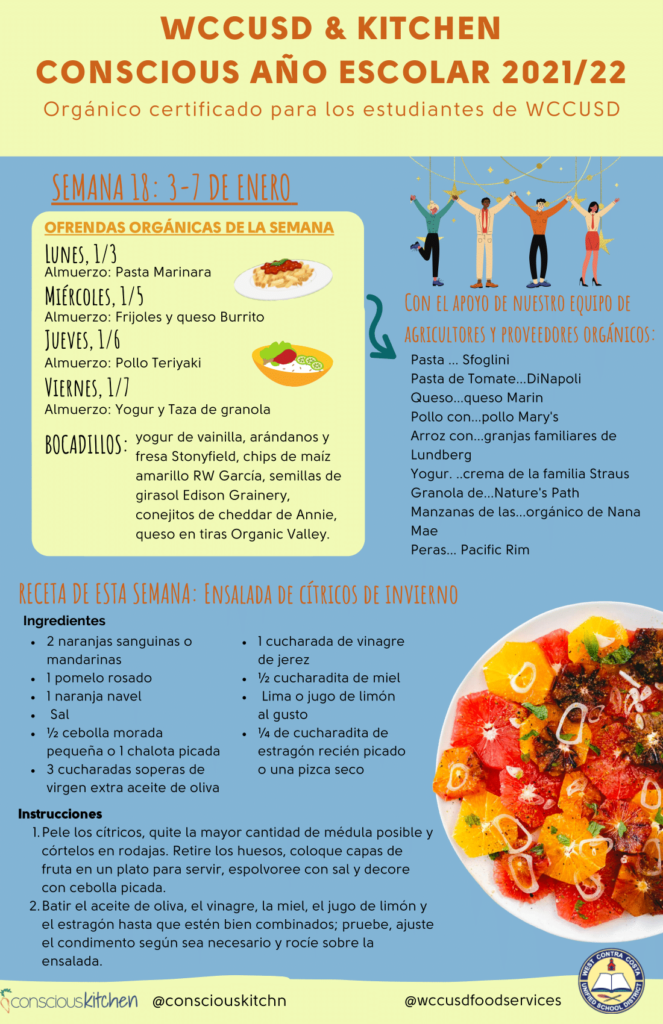 WCCUSD & KITCHEN CONSCIOUS AÑO ESCOLAR 2021/22

Orgánico certificado para los estudiantes de WCCUSD

SEMANA 18: 3-7 DE ENERO

OFRENDAS ORGÁNICAS DE LA SEMANA

LUNES, 1/3
Almuerzo: Pasta Marinara

MIÉRCOLES, 1/5
Almuerzo: Frijoles y queso Burrito

JUEVES, 1/6
Almuerzo: Pollo Teriyaki

VIERNES, 1/7
Almuerzo: Yogur y Taza de granola

BOCADILLOS: yogur de vainilla, arándanos y fresa Stonyfield, chips de maíz amarillo RW Garcia, semillas de girasol Edison Grainery, conejitos de cheddar de Annie, queso en tiras Organic Valley.

CON EL APOYO DE NUESTRO EQUIPO DE AGRICULTORES Y PROVEEDORES ORGÁNICOS:
Pasta ... Sfoglini
Pasta de Tomate...DiNapoli
Queso...queso Marin
Pollo con...pollo Mary's
Arroz con...granjas familiares de Lundberg
Yogur. ..crema de la familia Straus
Granola de...Nature's Path
Manzanas de las...orgánico de Nana Mae
Peras... Pacific Rim

RECETA DE ESTA SEMANA: ENSALADA DE CÍTRICOS DE INVIERNO

Ingredientes
- 2 naranjas sanguinas o mandarinas
- 1 pomelo rosado
- 1 naranja navel
- Sal
- ½ cebolla morada pequeña o 1 chalota picada
- 3 cucharadas soperas de virgen extra aceite de oliva
- 1 cucharada de vinagre de jerez
- ½ cucharadita de miel
- Lima o jugo de limón al gusto
- ¼ de cucharadita de estragón recién picado o una pizca seco

Instrucciones
1. Pele los cítricos, quite la mayor cantidad de médula posible y córtelos en rodajas. Retire los huesos, coloque capas de fruta en un plato para servir, espolvoree con sal y decore con cebolla picada.
2. Batir el aceite de oliva, el vinagre, la miel, el jugo de limón y el estragón hasta que estén bien combinados; pruebe, ajuste el condimento según sea necesario y rocíe sobre la ensalada.

consciouskitchen @consciouskitchn @wccusdfoodservices

WEST CONTRA COSTA UNIFIED SCHOOL DISTRICT