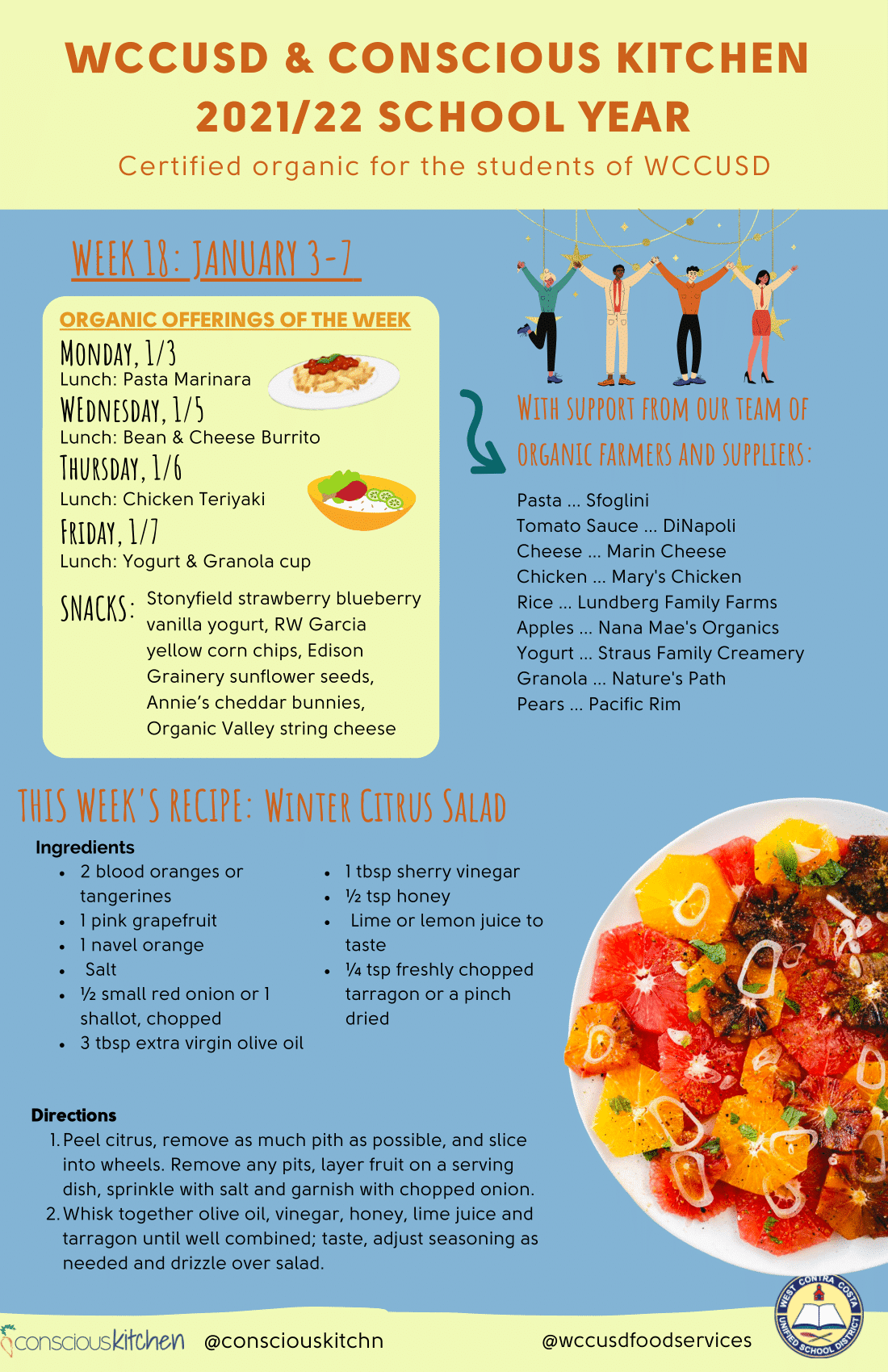 WCCUSD & CONSCIOUS KITCHEN 2021/22 SCHOOL YEAR

Certified organic for the students of WCCUSD

WEEK 18: JANUARY 3-7

ORGANIC OFFERINGS OF THE WEEK

MONDAY, 1/3
Lunch: Pasta Marinara

WEDNESDAY, 1/5
Lunch: Bean & Cheese Burrito

THURSDAY, 1/6
Lunch: Chicken Teriyaki

FRIDAY, 1/7
Lunch: Yogurt & Granola cup

SNACKS: Stonyfield strawberry blueberry vanilla yogurt, RW Garcia yellow corn chips, Edison Grainery sunflower seeds, Annie's cheddar bunnies, Organic Valley string cheese

WITH SUPPORT FROM OUR TEAM OF ORGANIC FARMERS AND SUPPLIERS:

Pasta ... Sfoglini
Tomato Sauce ... DiNapoli
Cheese ... Marin Cheese
Chicken ... Mary's Chicken
Rice ... Lundberg Family Farms
Apples ... Nana Mae's Organics
Yogurt ... Straus Family Creamery
Granola ... Nature's Path
Pears ... Pacific Rim

THIS WEEK'S RECIPE: WINTER CITRUS SALAD

Ingredients
- 2 blood oranges or tangerines
- 1 pink grapefruit
- 1 navel orange
- Salt
- ½ small red onion or 1 shallot, chopped
- 3 tbsp extra virgin olive oil
- 1 tbsp sherry vinegar
- ½ tsp honey
- Lime or lemon juice to taste
- ¼ tsp freshly chopped tarragon or a pinch dried

Directions
1. Peel citrus, remove as much pith as possible, and slice into wheels. Remove any pits, layer fruit on a serving dish, sprinkle with salt and garnish with chopped onion.
2. Whisk together olive oil, vinegar, honey, lime juice and tarragon until well combined; taste, adjust seasoning as needed and drizzle over salad.

consciouskitchen @consciouskitchn @wccusdfoodservices

WEST CONTRA COSTA UNIFIED SCHOOL DISTRICT