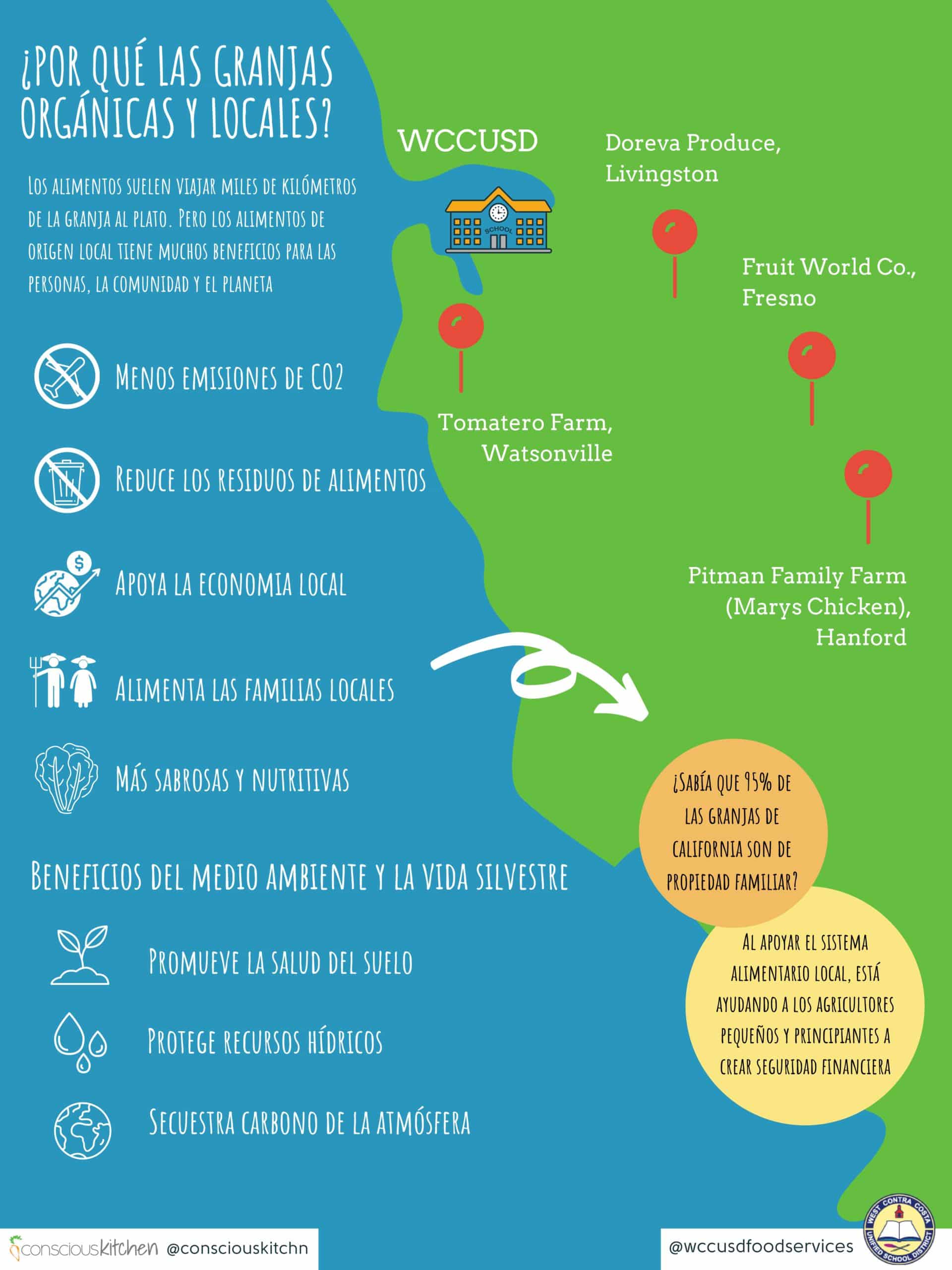 ¿POR QUÉ LAS GRANJAS ORGÁNICAS Y LOCALES?

LOS ALIMENTOS SUELEN VIAJAR MILES DE KILÓMETROS DE LA GRANJA AL PLATO. PERO LOS ALIMENTOS DE ORIGEN LOCAL TIENE MUCHOS BENEFICIOS PARA LAS PERSONAS, LA COMUNIDAD Y EL PLANETA

MENOS EMISIONES DE CO2

REDUCE LOS RESIDUOS DE ALIMENTOS

APOYA LA ECONOMIA LOCAL

ALIMENTA LAS FAMILIAS LOCALES

MÁS SABROSAS Y NUTRITIVAS

BENEFICIOS DEL MEDIO AMBIENTE Y LA VIDA SILVESTRE

PROMUEVE LA SALUD DEL SUELO

PROTEGE RECURSOS HÍDRICOS

SECUESTRA CARBONO DE LA ATMÓSFERA

WCCUSD

SCHOOL

Doreva Produce, Livingston

Fruit World Co., Fresno

Tomatero Farm, Watsonville

Pitman Family Farm (Marys Chicken), Hanford

¿SABÍA QUE 95% DE LAS GRANJAS DE CALIFORNIA SON DE PROPIEDAD FAMILIAR?

AL APOYAR EL SISTEMA ALIMENTARIO LOCAL, ESTÁ AYUDANDO A LOS AGRICULTORES PEQUEÑOS Y PRINCIPIANTES A CREAR SEGURIDAD FINANCIERA

consciouskitchen @consciouskitchn

@wccusdfoodservices

WEST CONTRA COSTA UNIFIED SCHOOL DISTRICT