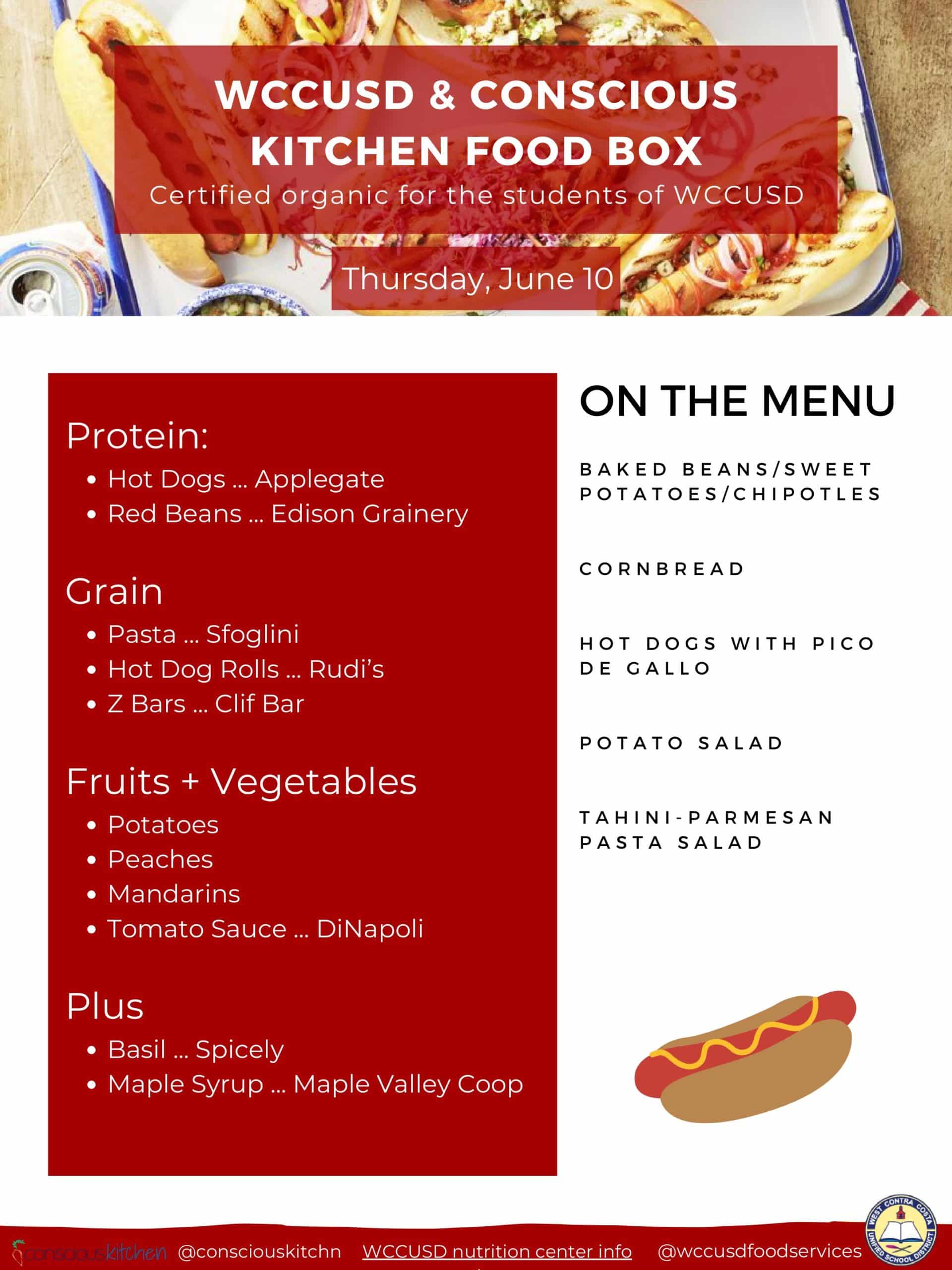 WCCUSD & CONSCIOUS KITCHEN FOOD BOX
Certified organic for the students of WCCUSD

Thursday, June 10

Protein:
• Hot Dogs ... Applegate
• Red Beans ... Edison Grainery

Grain
• Pasta ... Sfoglini
• Hot Dog Rolls ... Rudi's
• Z Bars ... Clif Bar

Fruits + Vegetables
• Potatoes
• Peaches
• Mandarins
• Tomato Sauce ... DiNapoli

Plus
• Basil ... Spicely
• Maple Syrup ... Maple Valley Coop

ON THE MENU

BAKED BEANS/SWEET POTATOES/CHIPOTLES

CORNBREAD

HOT DOGS WITH PICO DE GALLO

POTATO SALAD

TAHINI-PARMESAN PASTA SALAD

consciouskitchen @consciouskitchn WCCUSD nutrition center info @wccusdfoodservices

WEST CONTRA COSTA UNIFIED SCHOOL DISTRICT