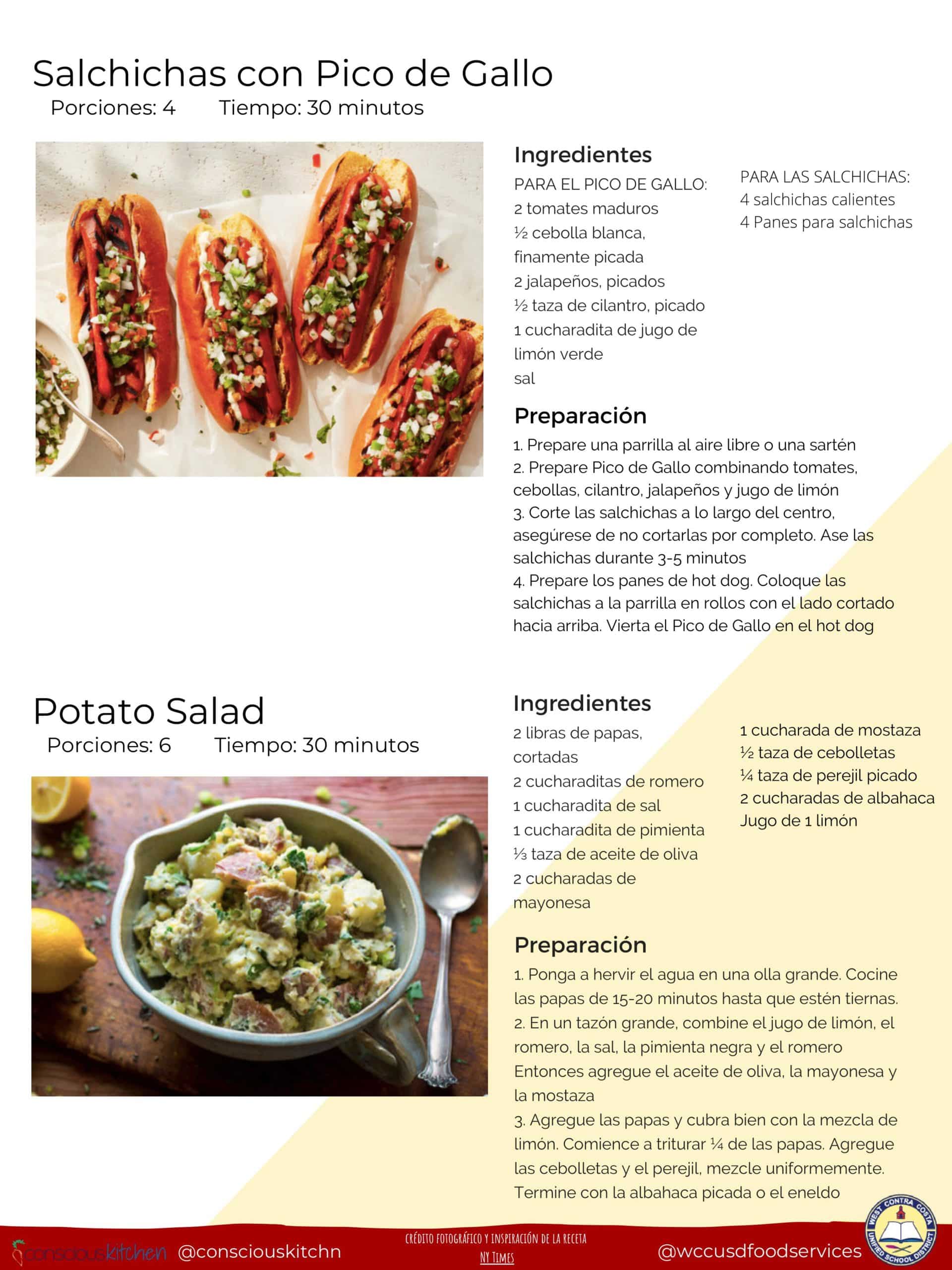 Salchichas con Pico de Gallo
Porciones: 4 Tiempo: 30 minutos

Ingredientes
PARA EL PICO DE GALLO:
2 tomates maduros
½ cebolla blanca, finamente picada
2 jalapeños, picados
½ taza de cilantro, picado
1 cucharadita de jugo de limón verde
sal

PARA LAS SALCHICHAS:
4 salchichas calientes
4 Panes para salchichas

Preparación
1. Prepare una parrilla al aire libre o una sartén
2. Prepare Pico de Gallo combinando tomates, cebollas, cilantro, jalapeños y jugo de limón
3. Corte las salchichas a lo largo del centro, asegúrese de no cortarlas por completo. Ase las salchichas durante 3-5 minutos
4. Prepare los panes de hot dog. Coloque las salchichas a la parrilla en rollos con el lado cortado hacia arriba. Vierta el Pico de Gallo en el hot dog

Potato Salad
Porciones: 6 Tiempo: 30 minutos

Ingredientes
2 libras de papas, cortadas
2 cucharaditas de romero
1 cucharadita de sal
1 cucharadita de pimienta
⅓ taza de aceite de oliva
2 cucharadas de mayonesa

1 cucharada de mostaza
½ taza de cebolletas
¼ taza de perejil picado
2 cucharadas de albahaca
Jugo de 1 limón

Preparación
1. Ponga a hervir el agua en una olla grande. Cocine las papas de 15-20 minutos hasta que estén tiernas.
2. En un tazón grande, combine el jugo de limón, el romero, la sal, la pimienta negra y el romero Entonces agregue el aceite de oliva, la mayonesa y la mostaza
3. Agregue las papas y cubra bien con la mezcla de limón. Comience a triturar ¼ de las papas. Agregue las cebolletas y el perejil, mezcle uniformemente. Termine con la albahaca picada o el eneldo

consciouskitchen @consciouskitchn
CRÉDITO FOTOGRÁFICO Y INSPIRACIÓN DE LA RECETA
NY TIMES
@wccusdfoodservices
WEST CONTRA COSTA UNIFIED SCHOOL DISTRICT