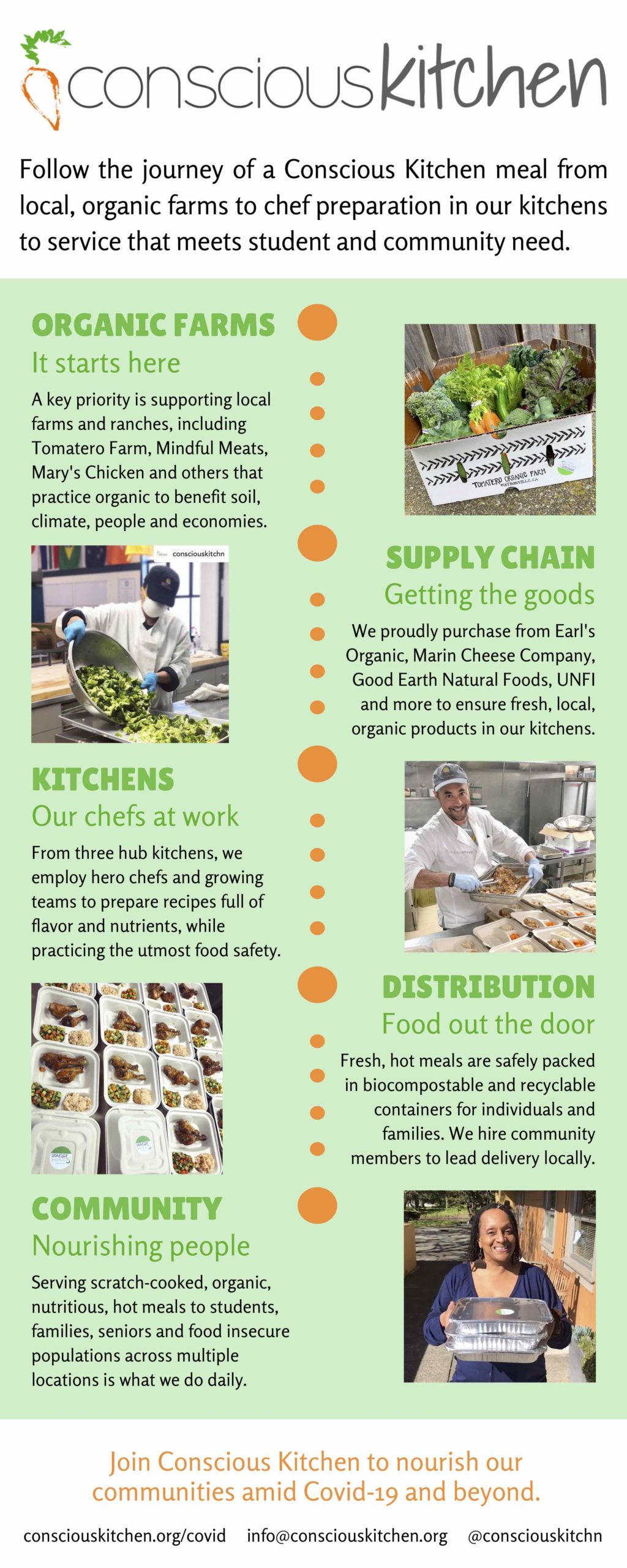 consciouskitchen

Follow the journey of a Conscious Kitchen meal from local, organic farms to chef preparation in our kitchens to service that meets student and community need.

ORGANIC FARMS
It starts here
A key priority is supporting local farms and ranches, including Tomatero Farm, Mindful Meats, Mary's Chicken and others that practice organic to benefit soil, climate, people and economies.

TOMATERO ORGANIC FARM
WATSONVILLE, CA

consciouskitchn

SUPPLY CHAIN
Getting the goods
We proudly purchase from Earl's Organic, Marin Cheese Company, Good Earth Natural Foods, UNFI and more to ensure fresh, local, organic products in our kitchens.

KITCHENS
Our chefs at work
From three hub kitchens, we employ hero chefs and growing teams to prepare recipes full of flavor and nutrients, while practicing the utmost food safety.

DISTRIBUTION
Food out the door
Fresh, hot meals are safely packed in biocompostable and recyclable containers for individuals and families. We hire community members to lead delivery locally.

COMMUNITY
Nourishing people
Serving scratch-cooked, organic, nutritious, hot meals to students, families, seniors and food insecure populations across multiple locations is what we do daily.

Join Conscious Kitchen to nourish our communities amid Covid-19 and beyond.

consciouskitchen.org/covid info@consciouskitchen.org @consciouskitchn